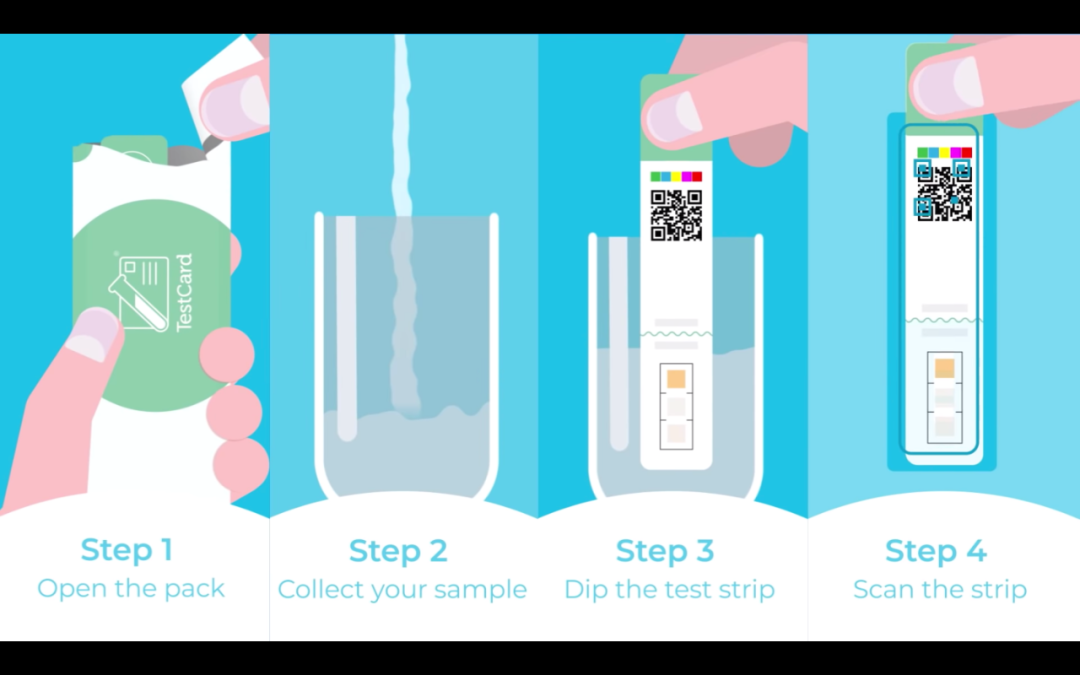 TestCard

Step 1
Open the pack

Step 2
Collect your sample

Step 3
Dip the test strip

Step 4
Scan the strip