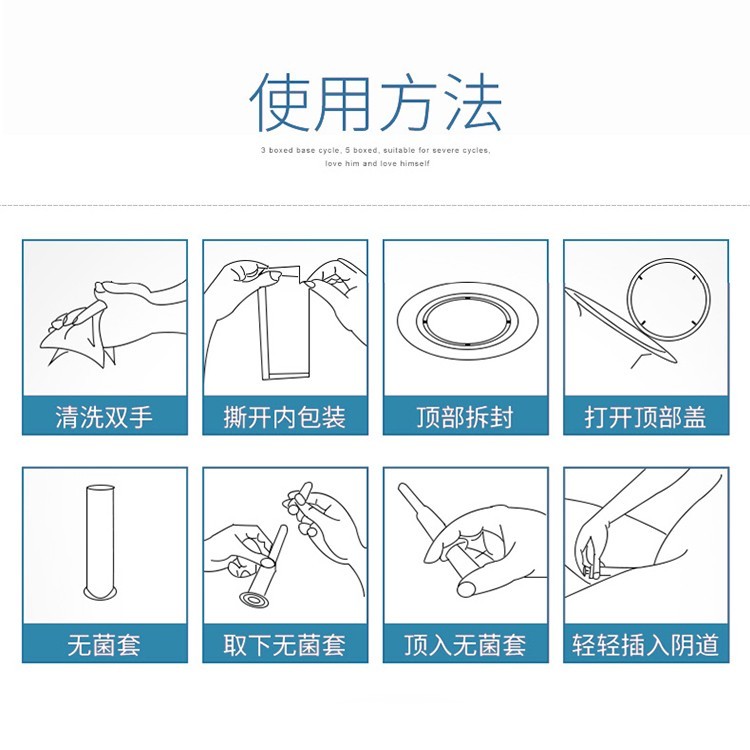 使用方法

3 boxed base cycle, 5 boxed, suitable for severe cycles, love him and love himself

清洗双手

撕开内包装

顶部拆封

打开顶部盖

无菌套

取下无菌套

顶入无菌套

轻轻插入阴道